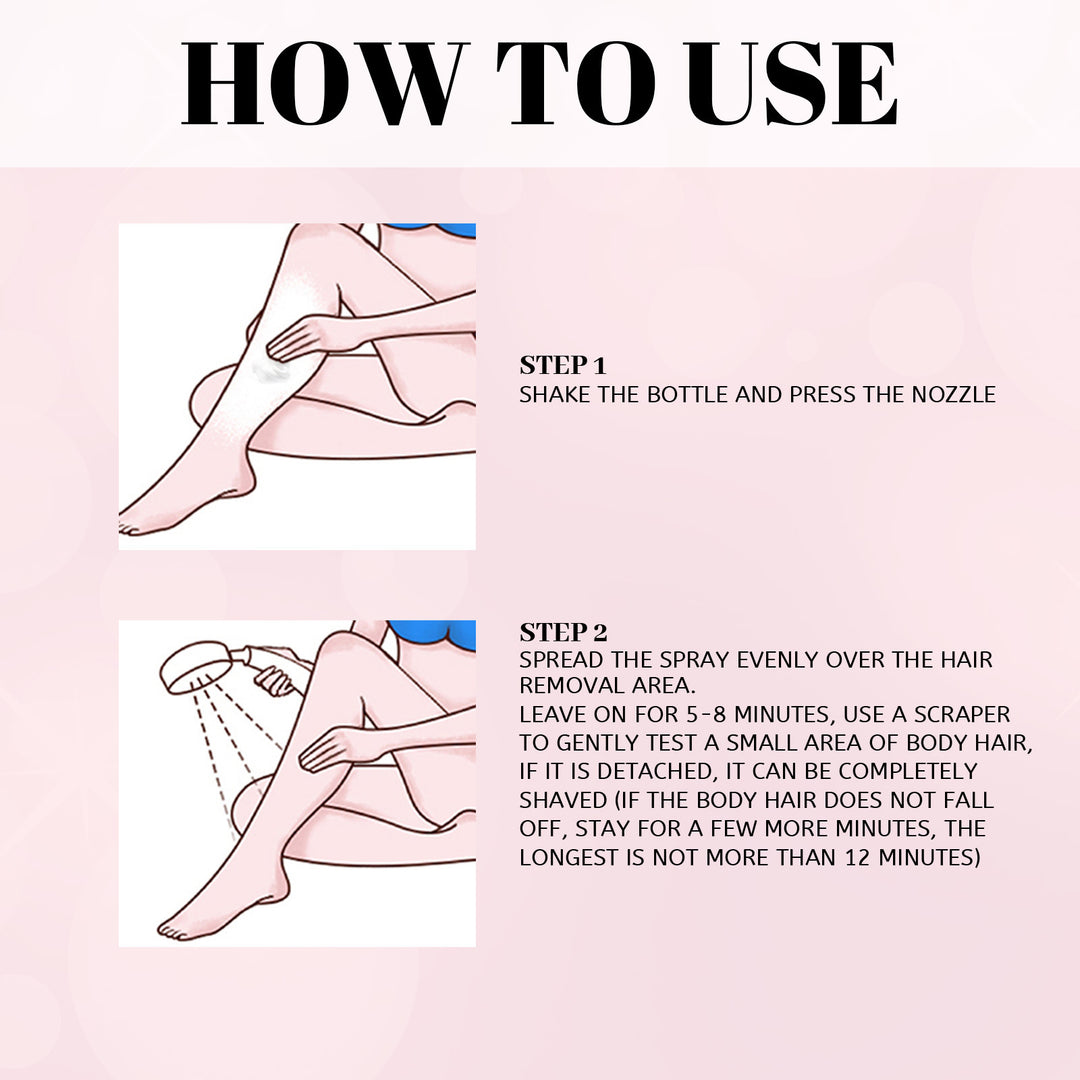 HOW TO USE

STEP 1
SHAKE THE BOTTLE AND PRESS THE NOZZLE

STEP 2
SPREAD THE SPRAY EVENLY OVER THE HAIR REMOVAL AREA.
LEAVE ON FOR 5-8 MINUTES, USE A SCRAPER TO GENTLY TEST A SMALL AREA OF BODY HAIR, IF IT IS DETACHED, IT CAN BE COMPLETELY SHAVED (IF THE BODY HAIR DOES NOT FALL OFF, STAY FOR A FEW MORE MINUTES, THE LONGEST IS NOT MORE THAN 12 MINUTES)